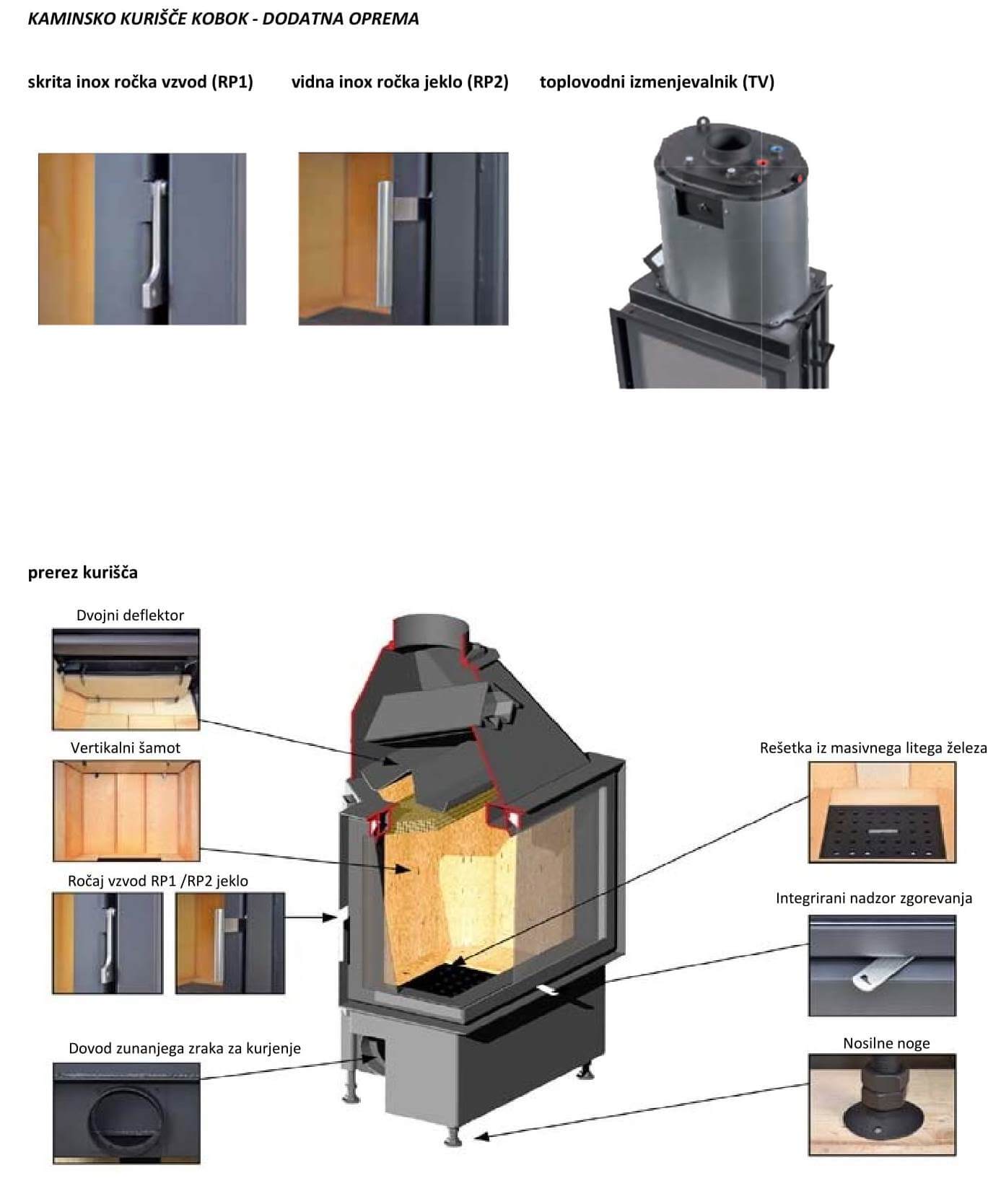 KAMINSKO KURIŠČE KOBOK - DODATNA OPREMA

skrita inox ročka vzvod (RP1)

vidna inox ročka jeklo (RP2)

toplovodni izmenjevalnik (TV)

prerez kurišča

Dvojni deflektor

Vertikalni šamot

Ročaj vzvod RP1 /RP2 jeklo

Dovod zunanjega zraka za kurjenje

Rešetka iz masivnega litega železa

Integrirani nadzor zgorevanja

Nosilne noge